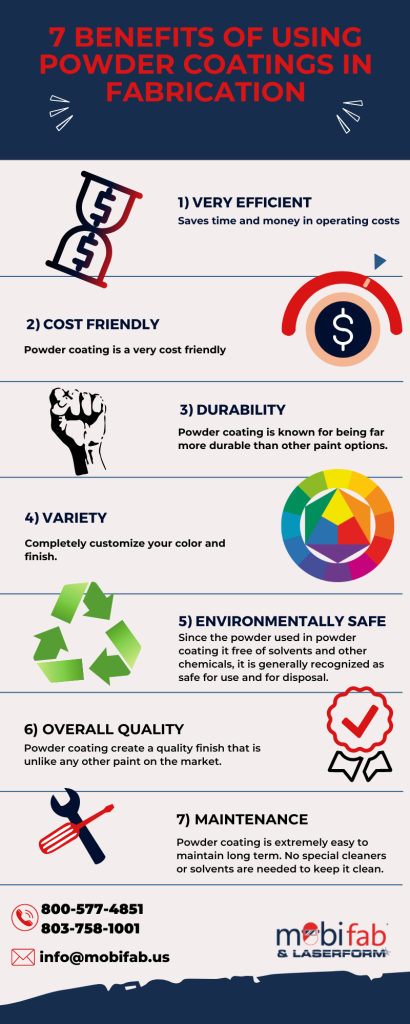 7 BENEFITS OF USING POWDER COATINGS IN FABRICATION

1) VERY EFFICIENT
Saves time and money in operating costs

2) COST FRIENDLY
Powder coating is a very cost friendly

3) DURABILITY
Powder coating is known for being far more durable than other paint options.

4) VARIETY
Completely customize your color and finish.

5) ENVIRONMENTALLY SAFE
Since the powder used in powder coating it free of solvents and other chemicals, it is generally recognized as safe for use and for disposal.

6) OVERALL QUALITY
Powder coating create a quality finish that is unlike any other paint on the market.

7) MAINTENANCE
Powder coating is extremely easy to maintain long term. No special cleaners or solvents are needed to keep it clean.

800-577-4851
803-758-1001
info@mobifab.us

mobifab & LASERFORM